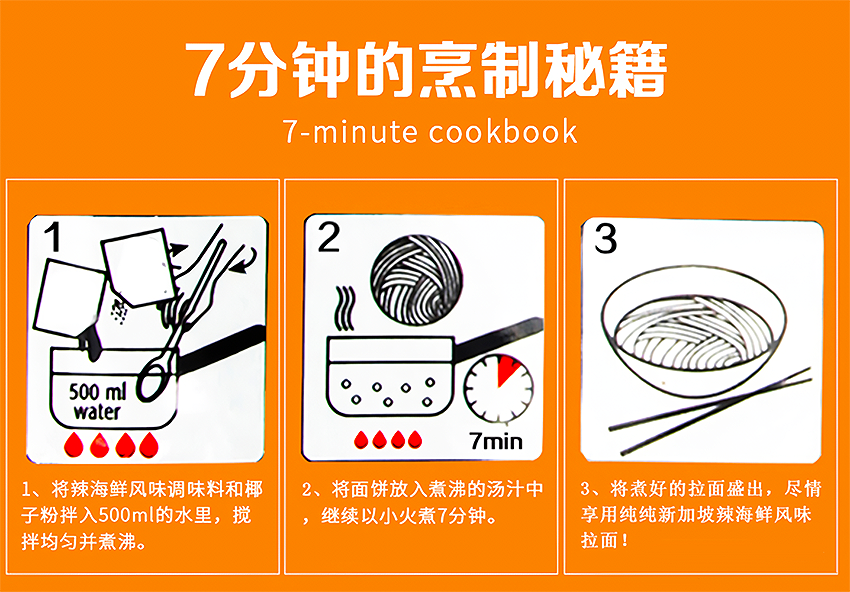 7分钟的烹制秘籍
7-minute cookbook

1

500 ml water

1、将辣海鲜风味调味料和椰子粉拌入500ml的水里，搅拌均匀并煮沸。

2

7min

2、将面饼放入煮沸的汤汁中，继续以小火煮7分钟。

3

3、将煮好的拉面盛出，尽情享用纯纯新加坡辣海鲜风味拉面！